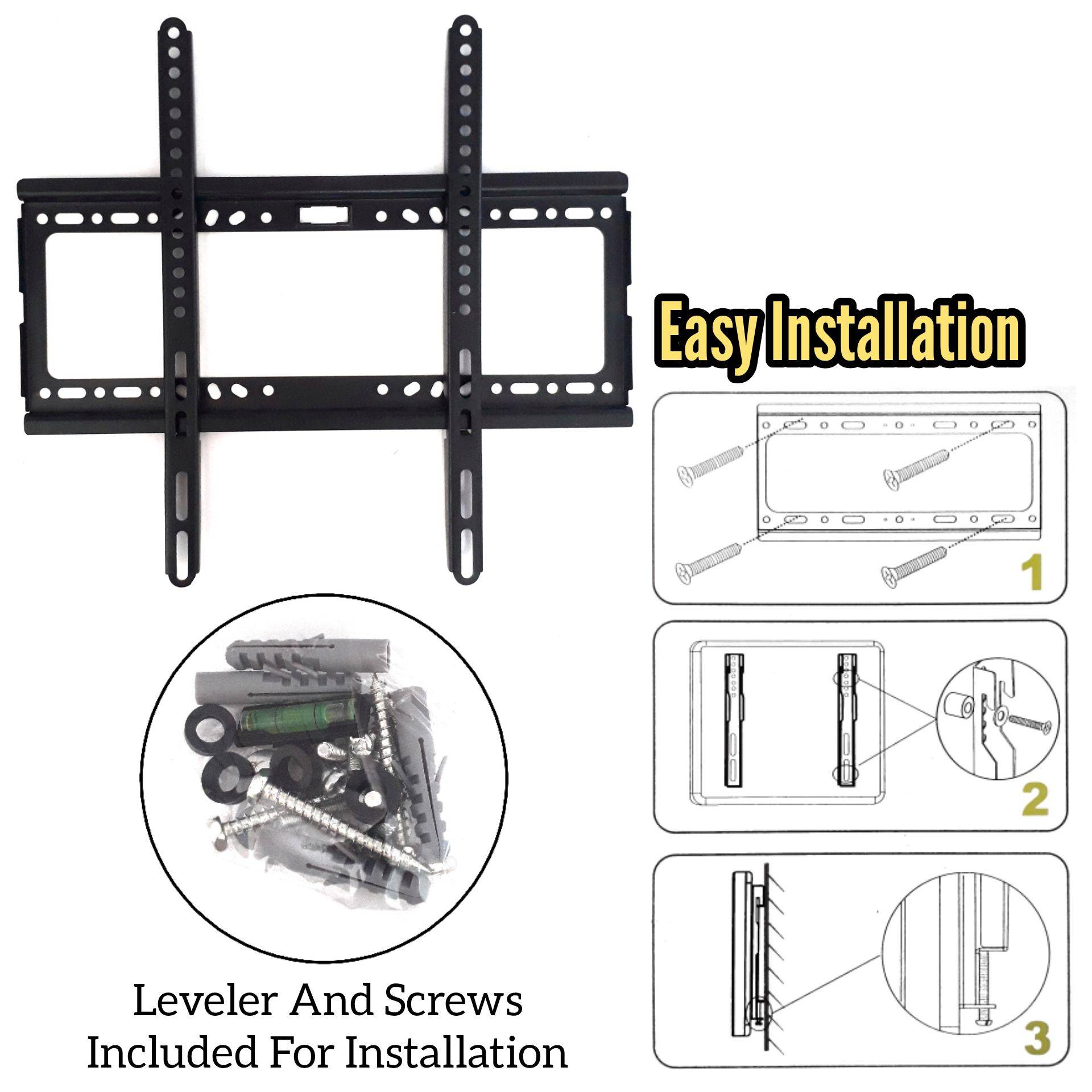 Easy Installation

1

2

3

Leveler And Screws Included For Installation