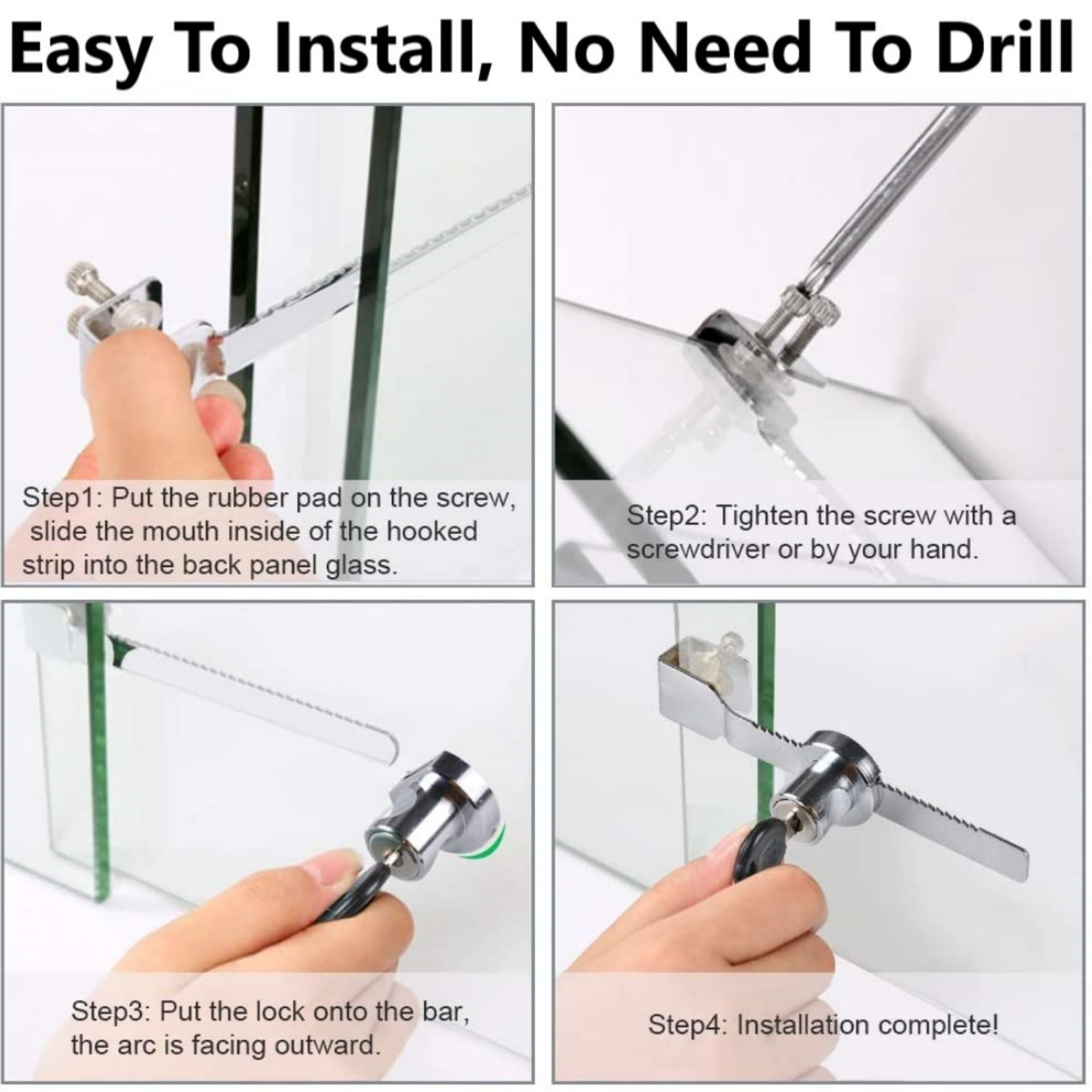 Easy To Install, No Need To Drill

Step1: Put the rubber pad on the screw, slide the mouth inside of the hooked strip into the back panel glass.

Step2: Tighten the screw with a screwdriver or by your hand.

Step3: Put the lock onto the bar, the arc is facing outward.

Step4: Installation complete!